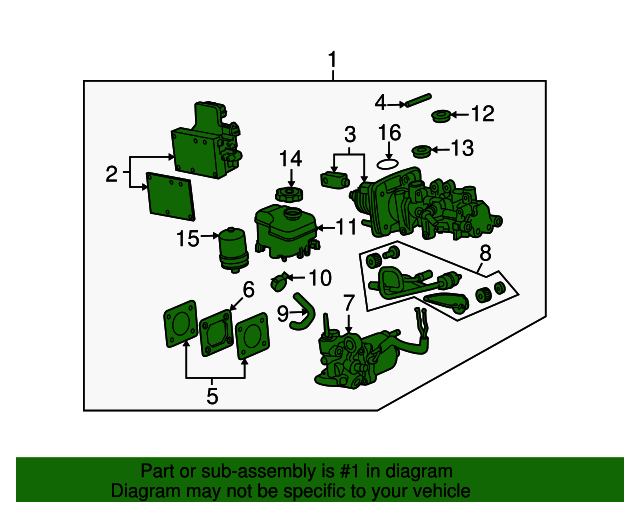 1
4
12
3
16
13
2
14
15
11
8
10
6
9
7
5

Part or sub-assembly is #1 in diagram
Diagram may not be specific to your vehicle