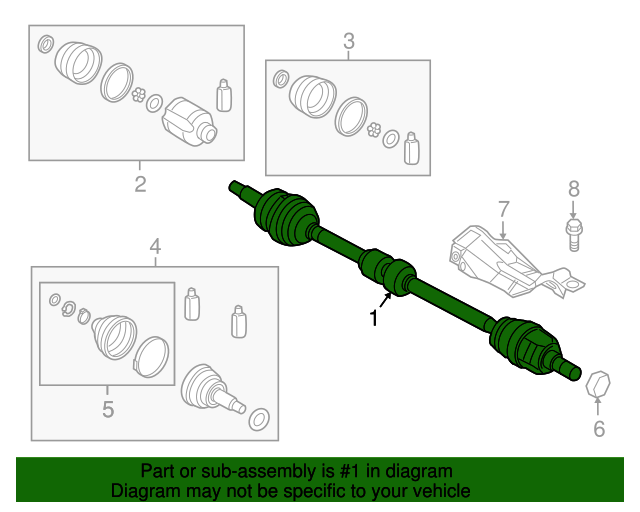 3

2

8

7

4

1

5

6

Part or sub-assembly is #1 in diagram
Diagram may not be specific to your vehicle