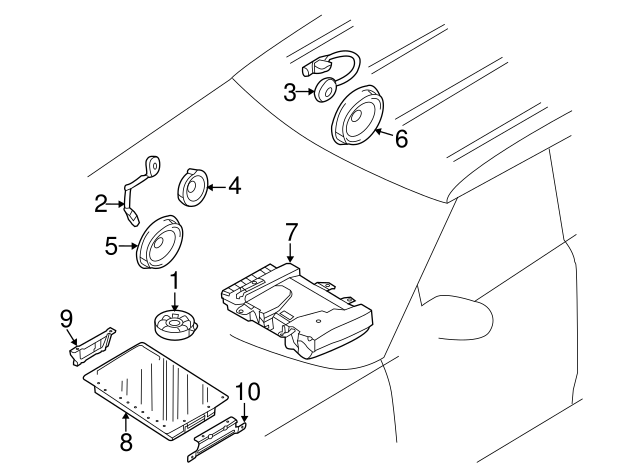 3
6
2
4
5
7
1
9
10
8