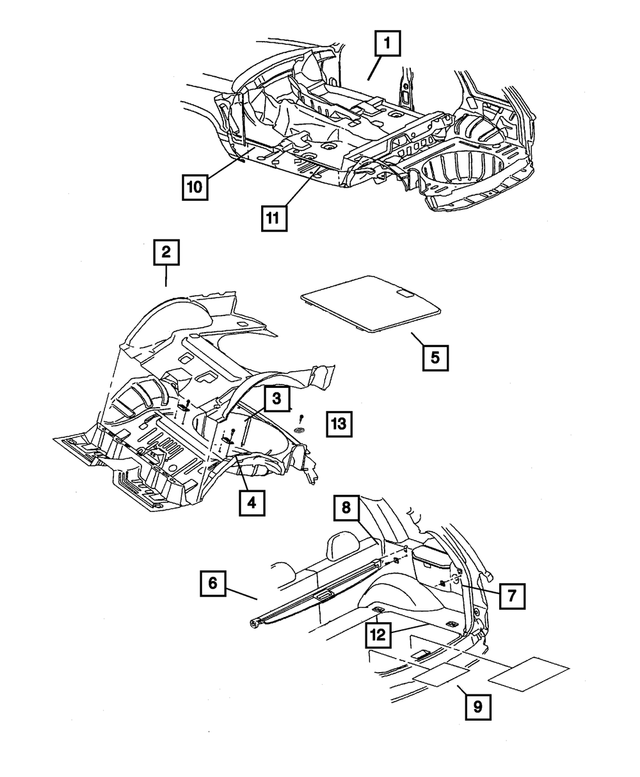 1
10
11
2
5
3
13
4
8
6
7
12
9