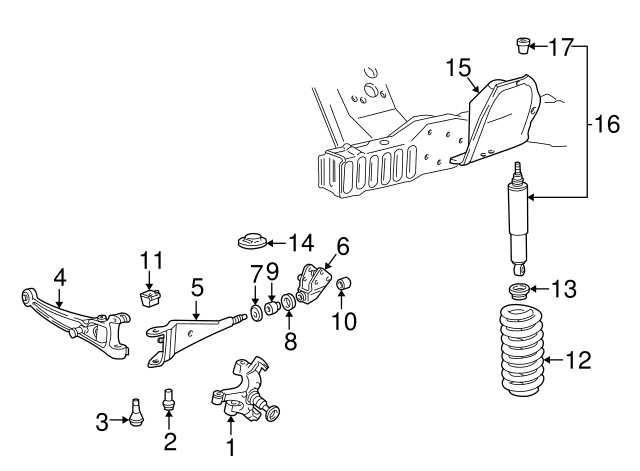 17
15
16
14
6
11
7
9
4
5
13
10
8
12
3
2
1