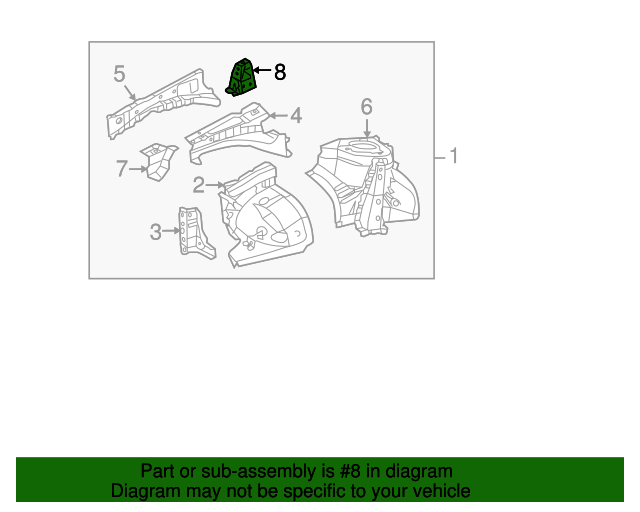 5
8
4
6
1
7
2
3

Part or sub-assembly is #8 in diagram
Diagram may not be specific to your vehicle