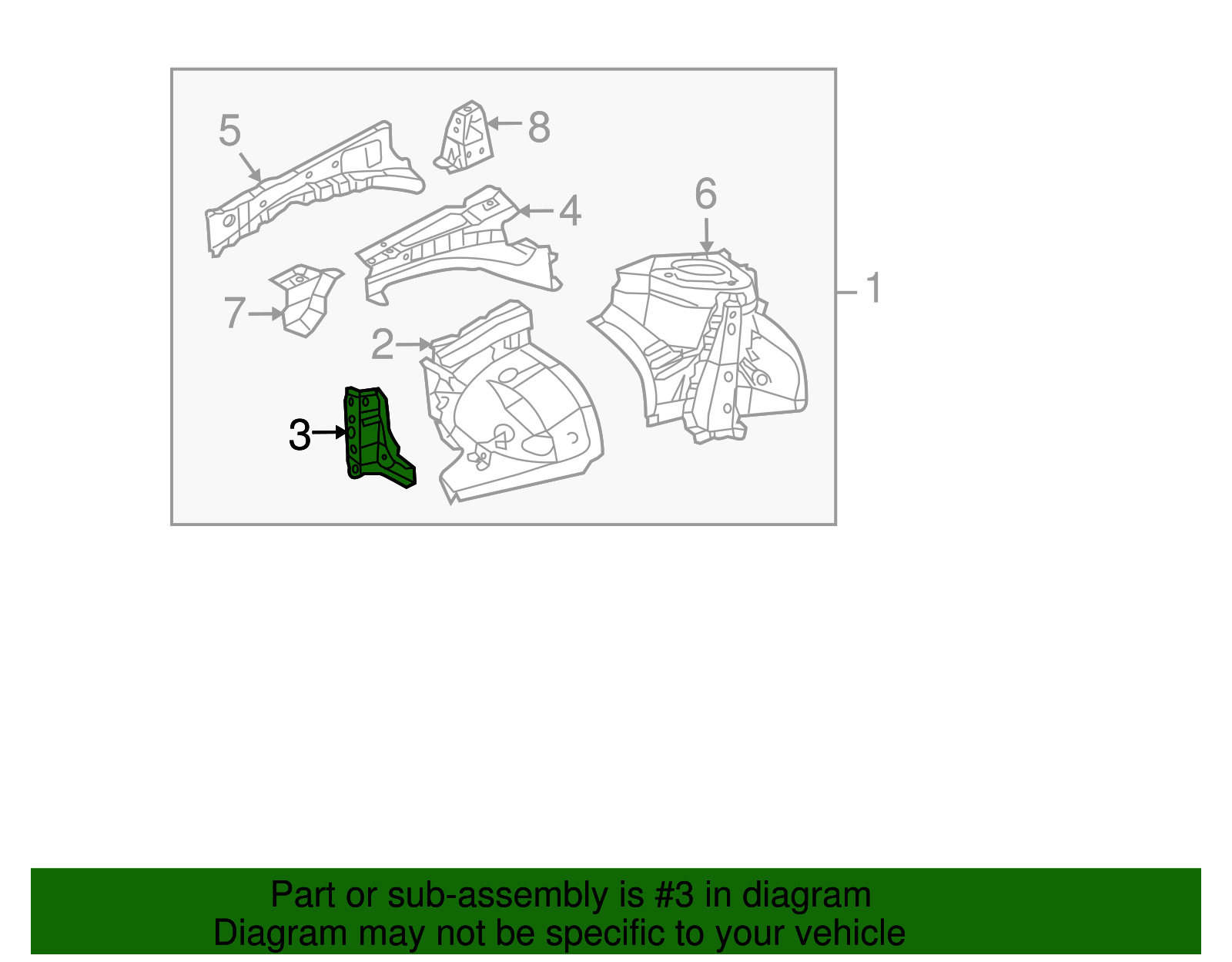 5
8
4
6
1
7
2
3

Part or sub-assembly is #3 in diagram
Diagram may not be specific to your vehicle