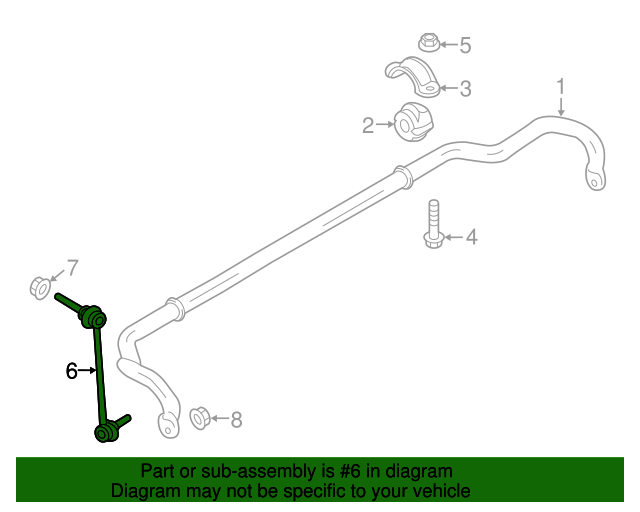 5
3
1
2
4
7
6
8

Part or sub-assembly is #6 in diagram
Diagram may not be specific to your vehicle