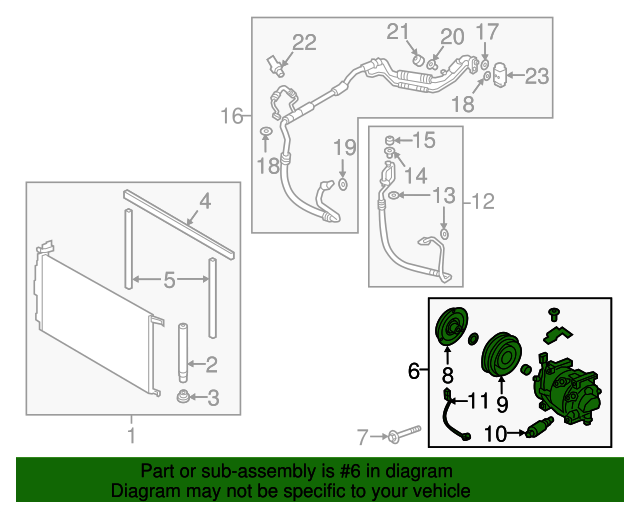 22
21
20
17
23
18
16
18
19
15
14
13
12
4
5
2
3
1
6
8
9
11
10
7

Part or sub-assembly is #6 in diagram
Diagram may not be specific to your vehicle