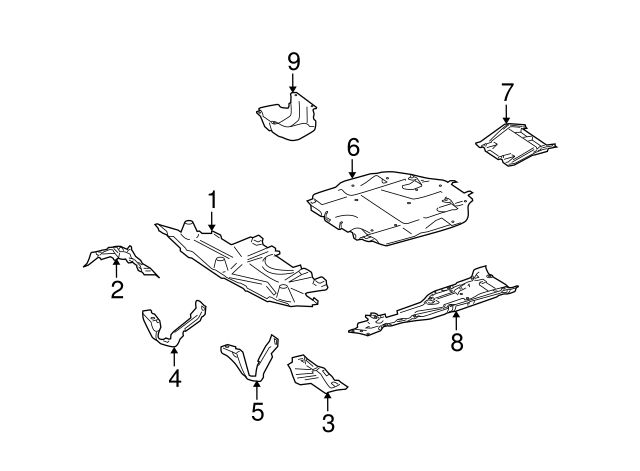 9
7
6
1
2
8
4
5
3