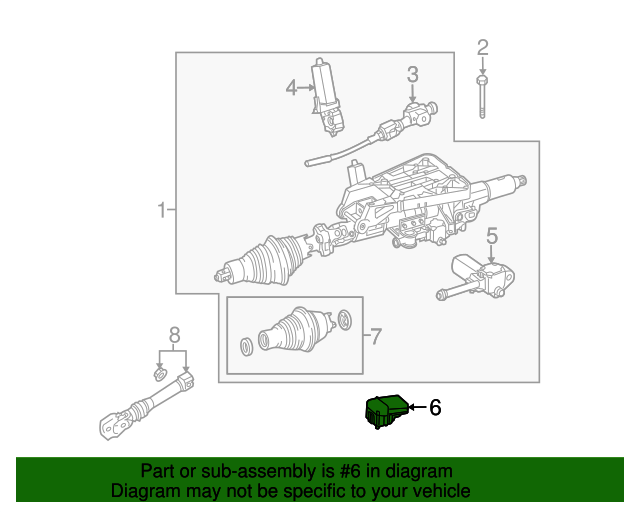 2
4
3
1
5
7
8
6
Part or sub-assembly is #6 in diagram
Diagram may not be specific to your vehicle