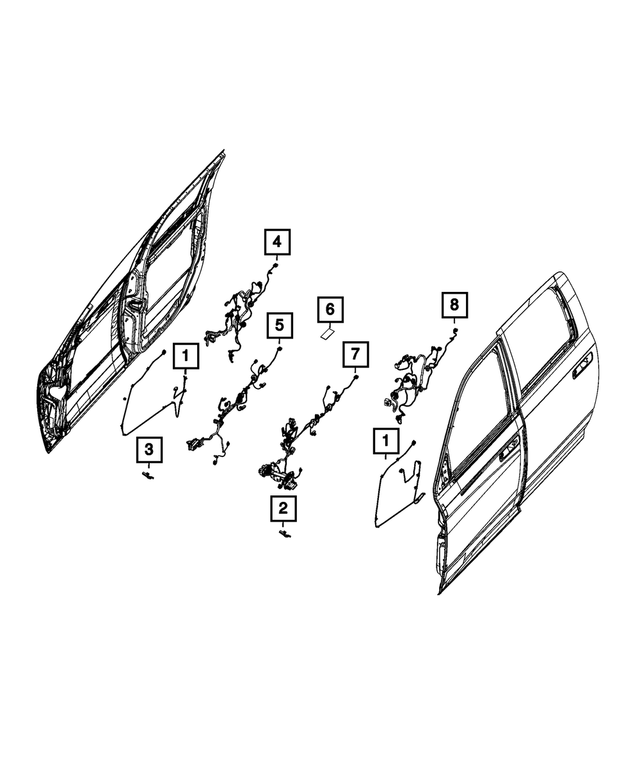 4
6
8
5
1
7
3
1
2