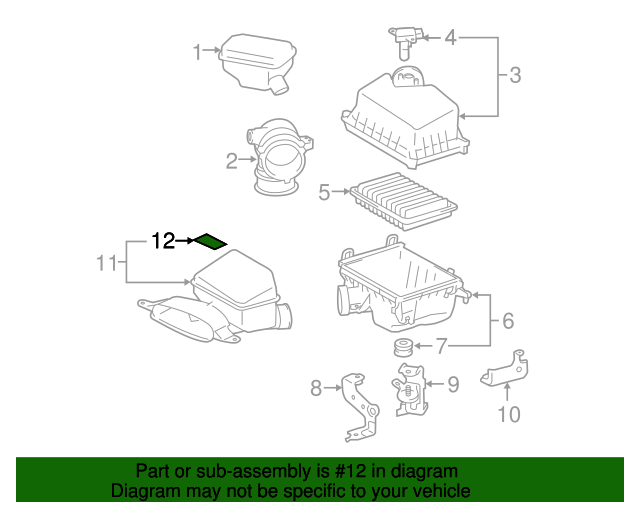 1
4
3
2
5
12
11
6
7
8
9
10

Part or sub-assembly is #12 in diagram
Diagram may not be specific to your vehicle