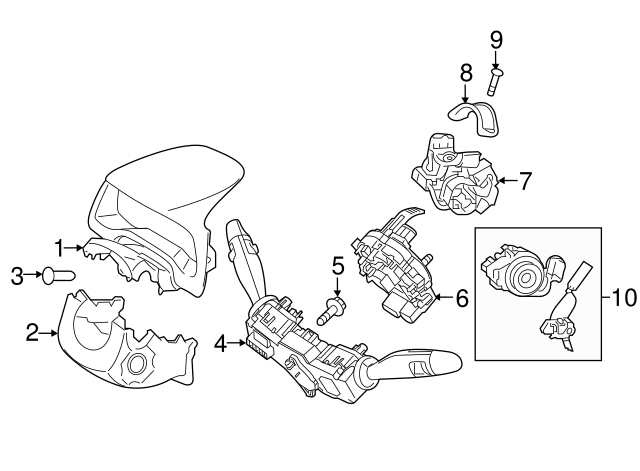 9
8
7
1
3
5
6
10
2
4