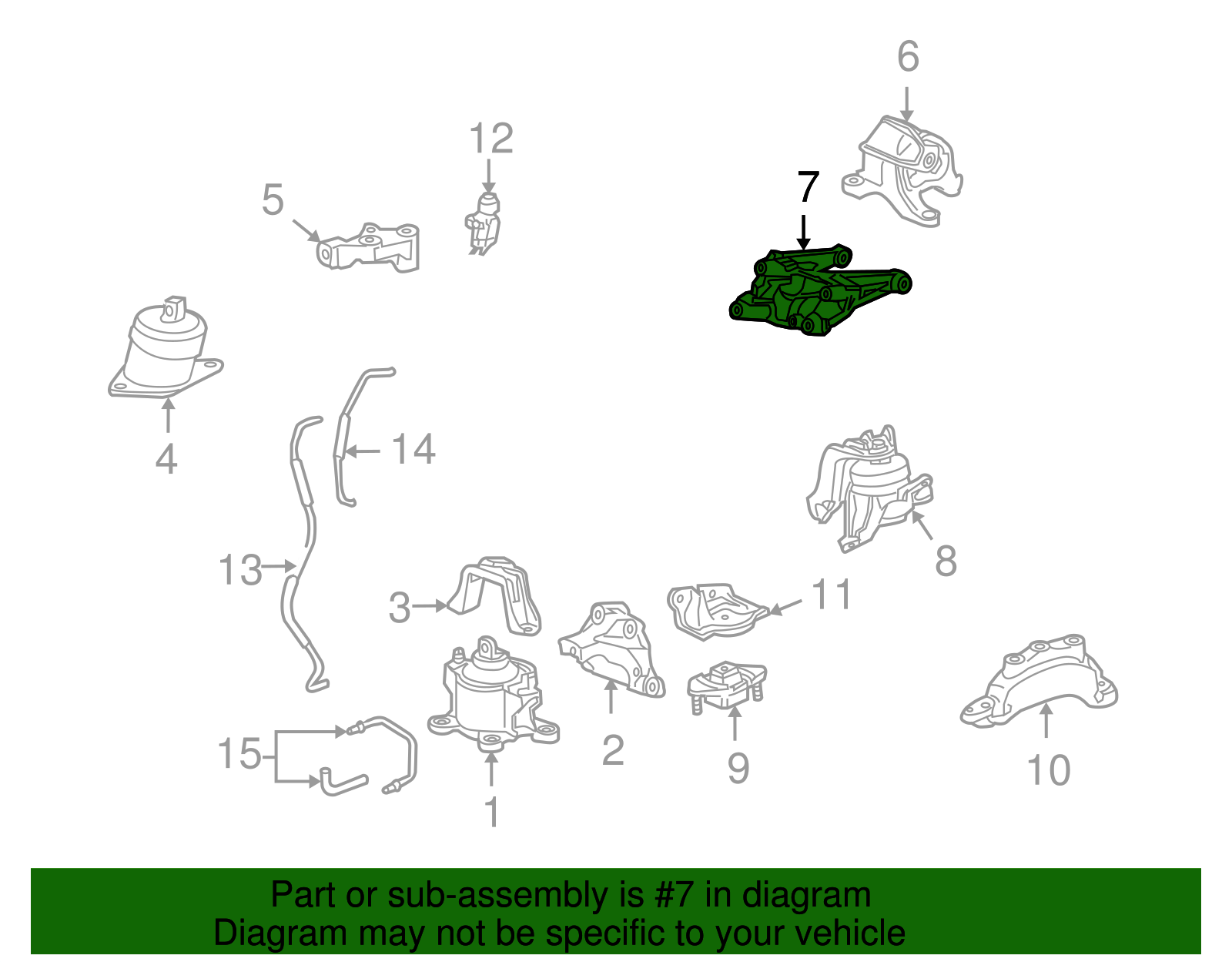 6

12

7

5

4

14

13

8

3

11

2

9

10

15

1

Part or sub-assembly is #7 in diagram
Diagram may not be specific to your vehicle