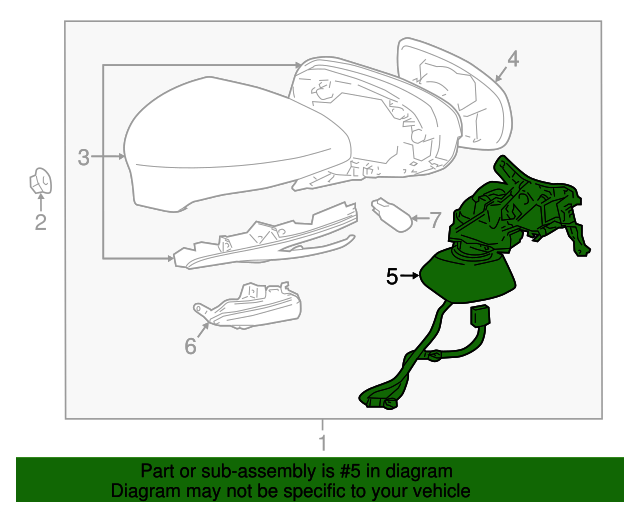 4
3
2
7
5
6
1
Part or sub-assembly is #5 in diagram
Diagram may not be specific to your vehicle