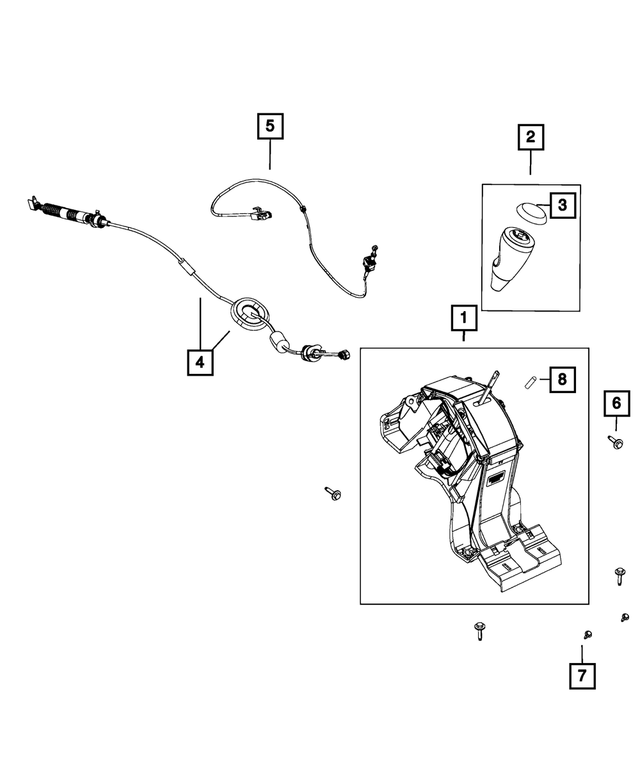 5
2
3
4
1
8
6
7