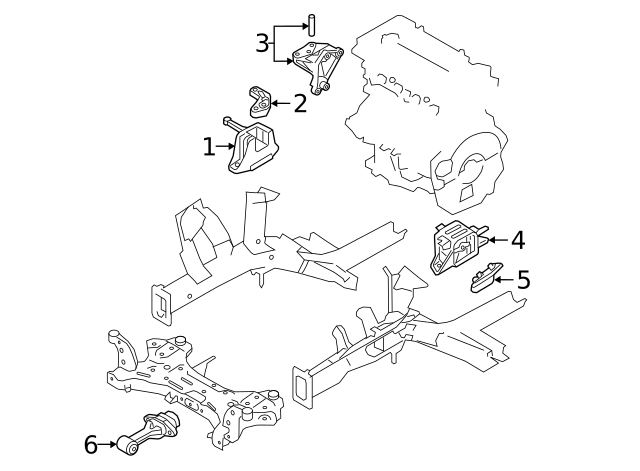 3
2
1
4
5
6