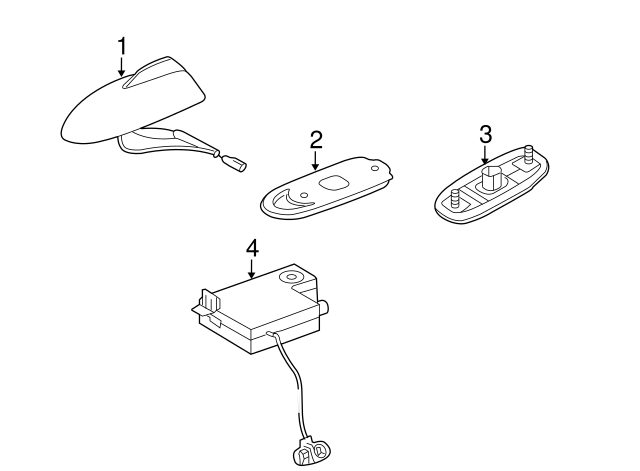 1
2
3
4