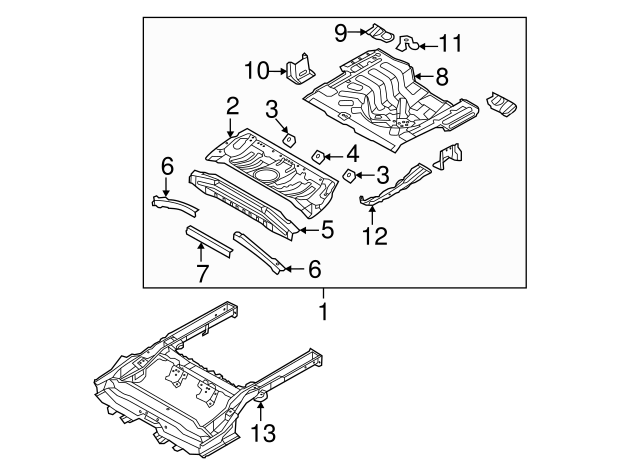 9
11
10
8
2
3
4
3
6
5
12
7
6
1
13