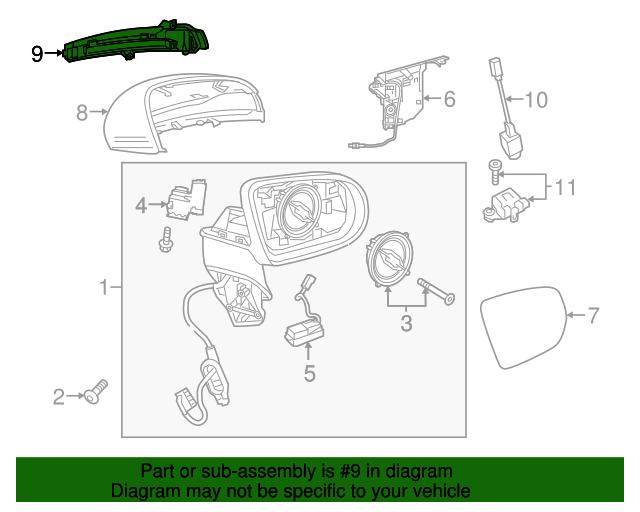 9
8
6
10
11
4
1
3
7
5
2

Part or sub-assembly is #9 in diagram
Diagram may not be specific to your vehicle