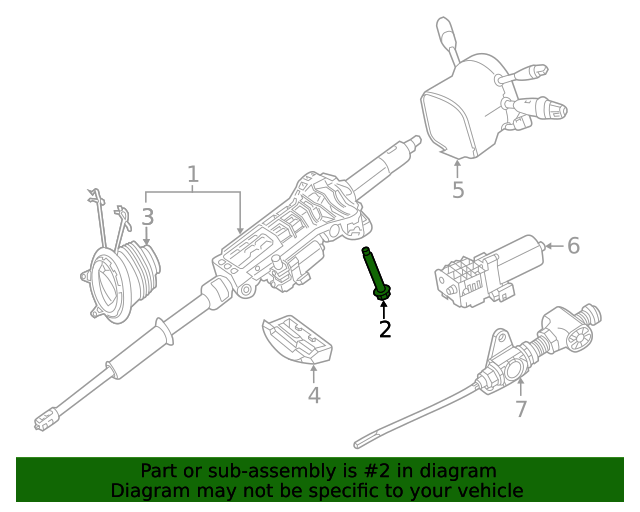 1
3
5
6
2
4
7

Part or sub-assembly is #2 in diagram
Diagram may not be specific to your vehicle