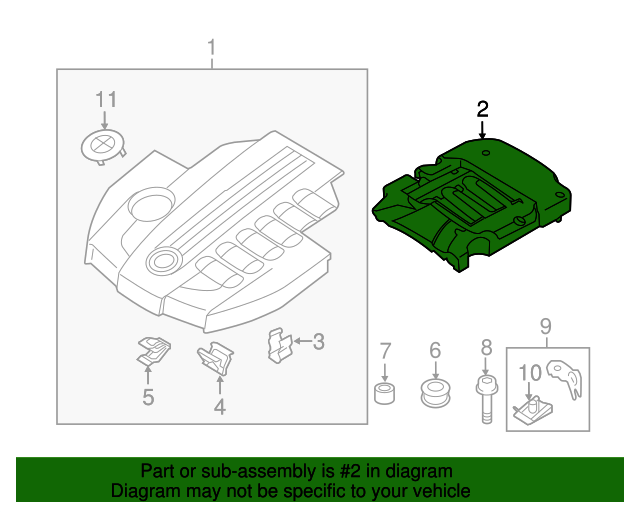 1
11
2
3
5
4
7
6
8
9
10

Part or sub-assembly is #2 in diagram
Diagram may not be specific to your vehicle