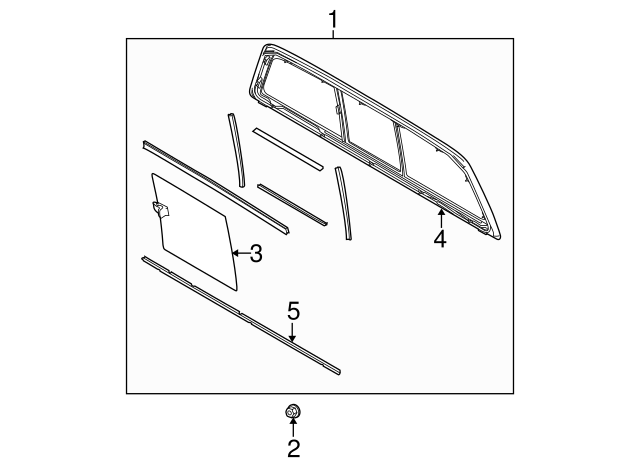 1
4
3
5
2