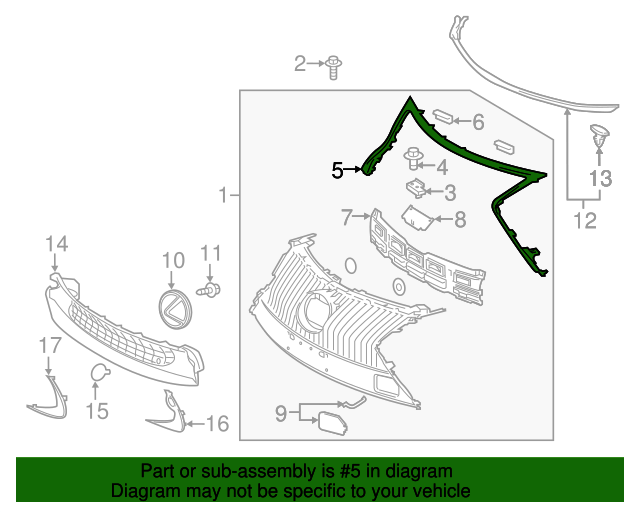 2
6
5
4
3
1
7
8
13
12
14
10
11
17
15
16
9
Part or sub-assembly is #5 in diagram
Diagram may not be specific to your vehicle