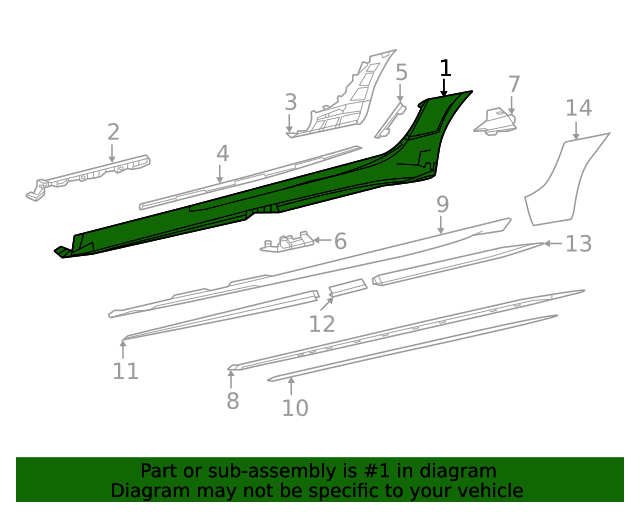 1
2
3
4
5
6
7
8
9
10
11
12
13
14

Part or sub-assembly is #1 in diagram
Diagram may not be specific to your vehicle