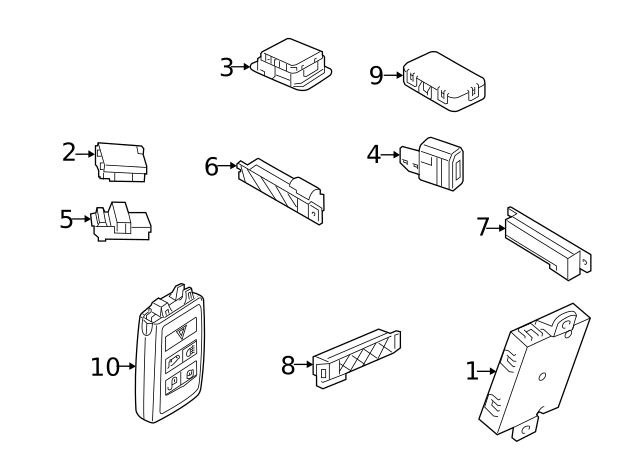 3
9
2
6
4
5
7
10
8
1