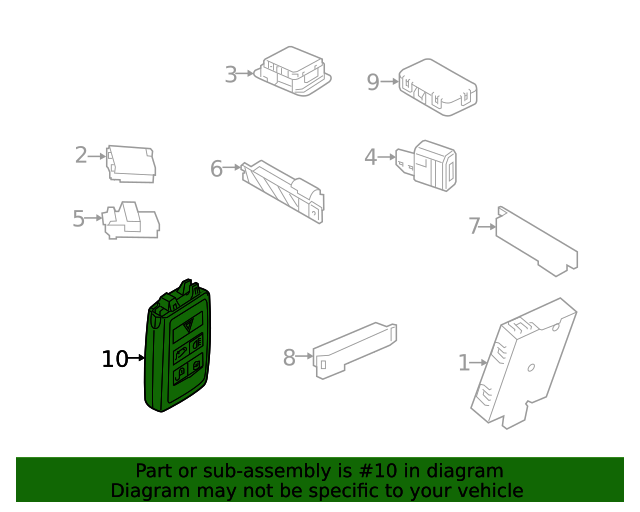 3
9
2
6
4
5
7
10
8
1

Part or sub-assembly is #10 in diagram
Diagram may not be specific to your vehicle