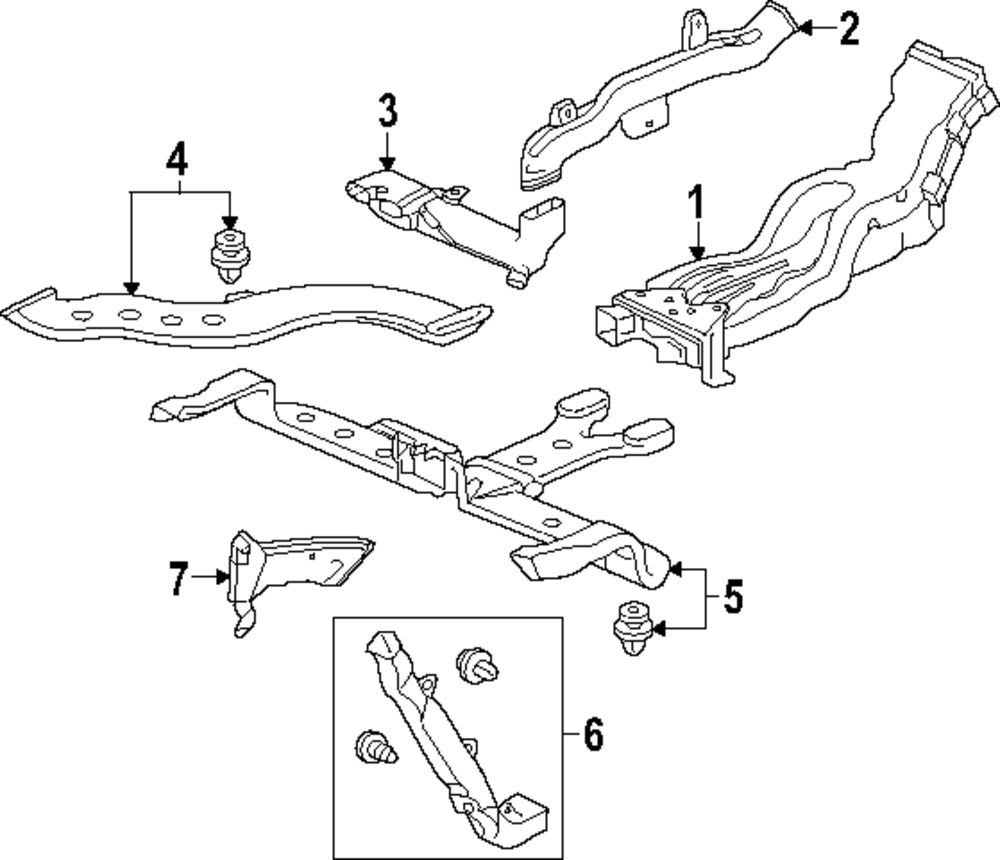 2
3
4
1
7
5
6