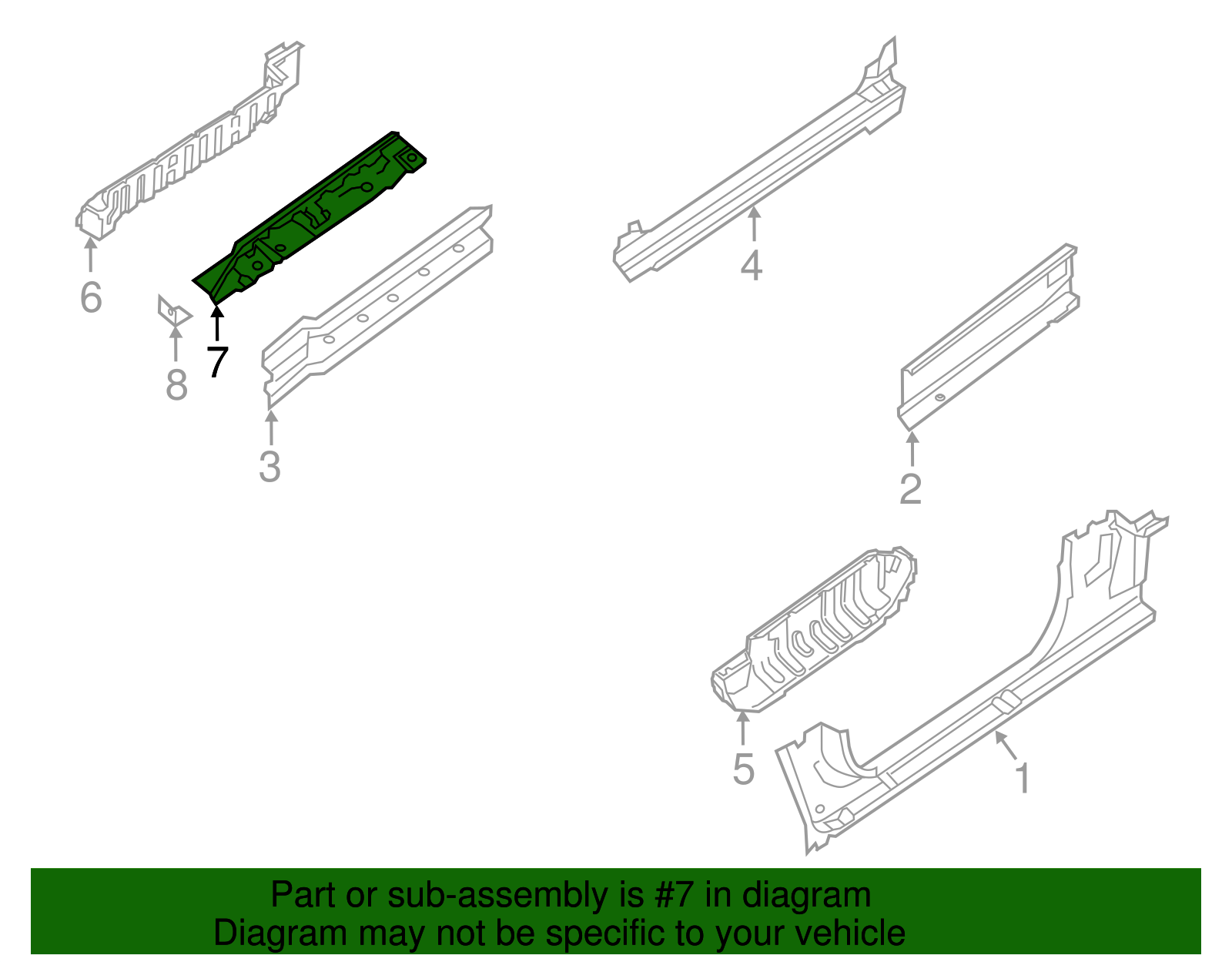 6

7

8

3

4

2

5

1

Part or sub-assembly is #7 in diagram
Diagram may not be specific to your vehicle