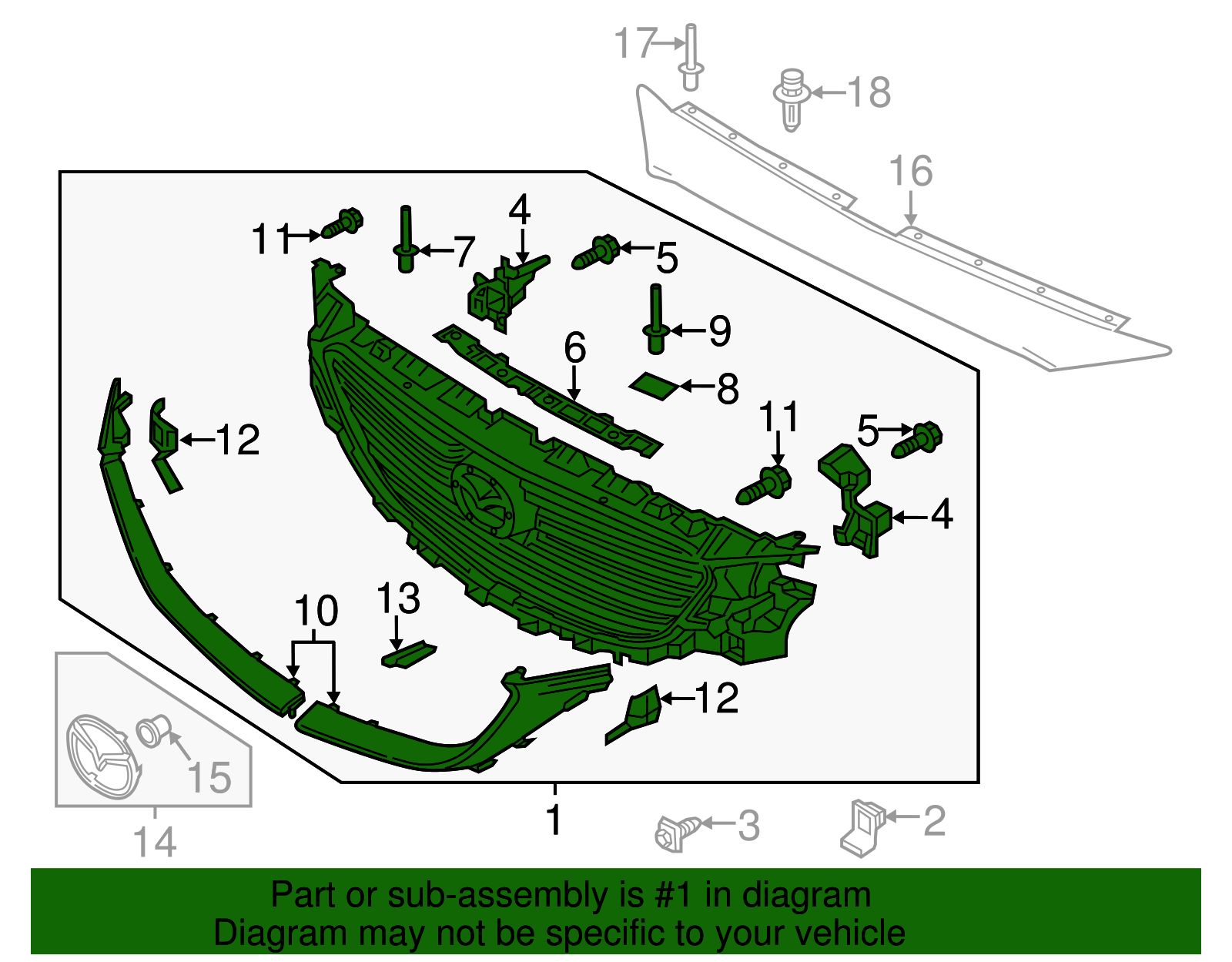 17
18
16
11
7
4
5
9
6
8
11
5
12
4
10
13
12
15
14
1
3
2

Part or sub-assembly is #1 in diagram
Diagram may not be specific to your vehicle