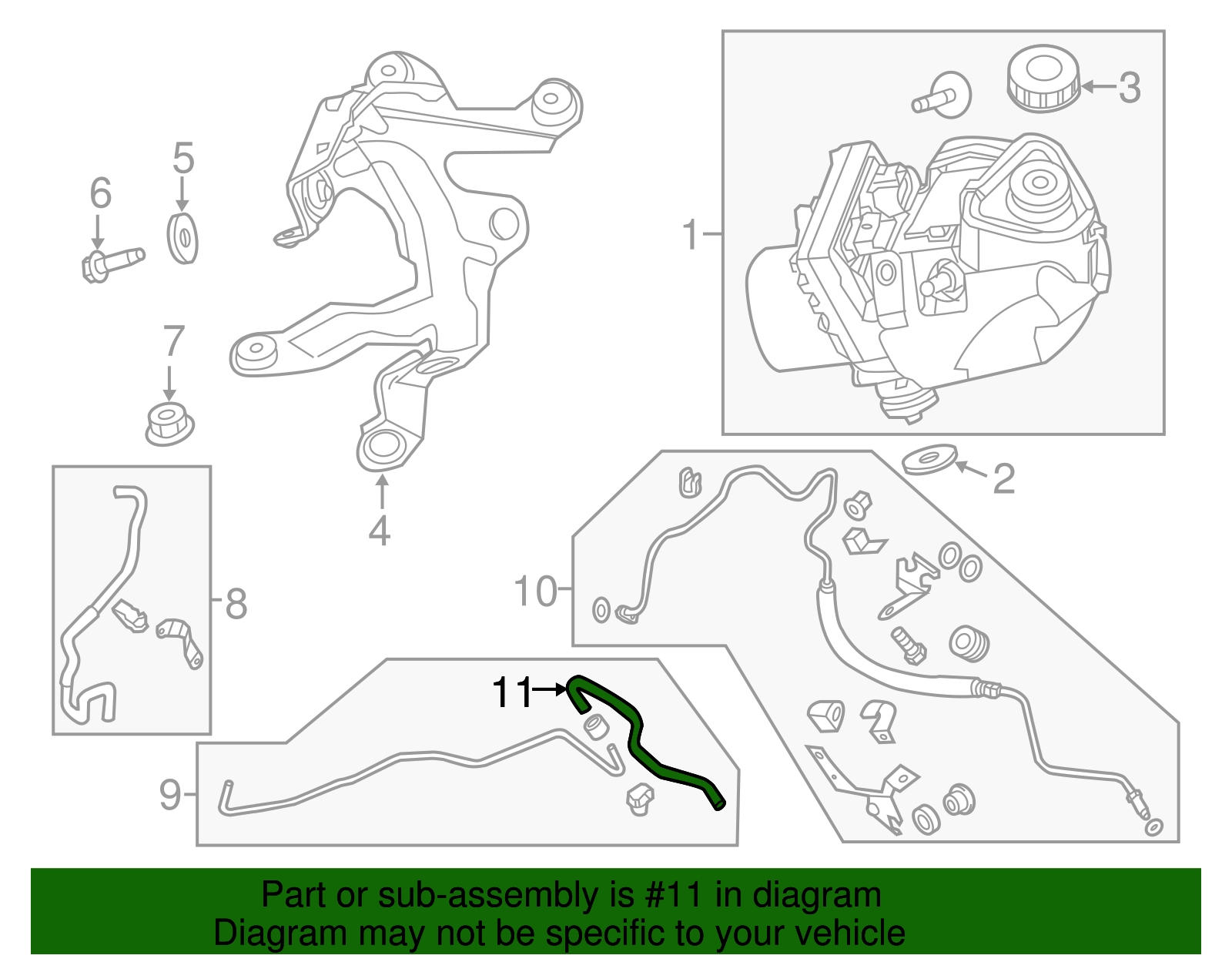 3

5

6

1

7

4

2

8

10

11

9

Part or sub-assembly is #11 in diagram
Diagram may not be specific to your vehicle