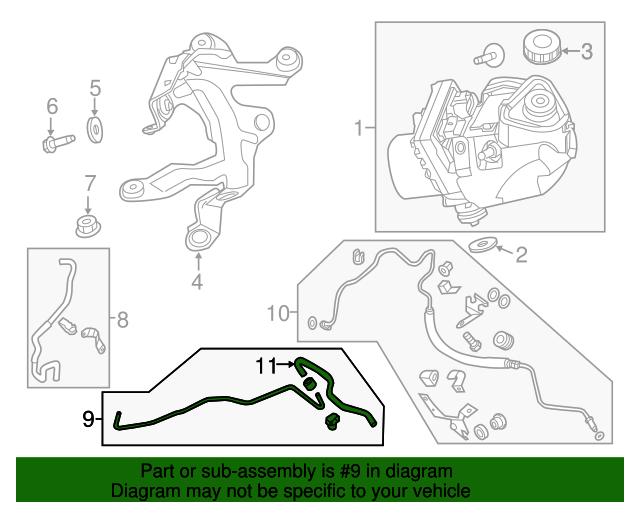 6
5
3
1
7
4
2
8
10
11
9

Part or sub-assembly is #9 in diagram
Diagram may not be specific to your vehicle