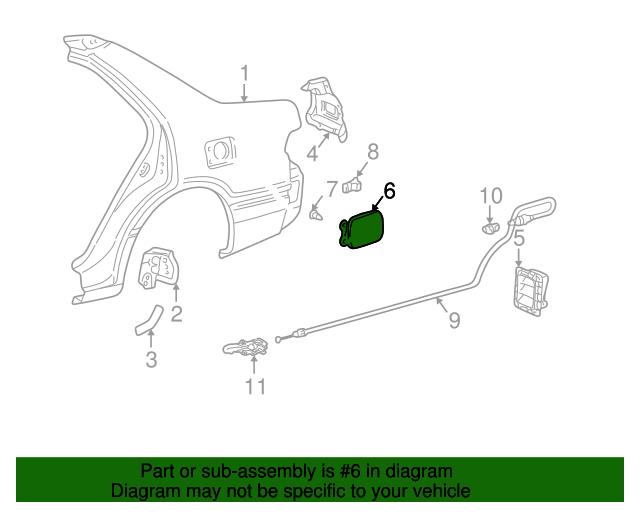 1
4
8
7
6
10
5
2
3
9
11

Part or sub-assembly is #6 in diagram
Diagram may not be specific to your vehicle