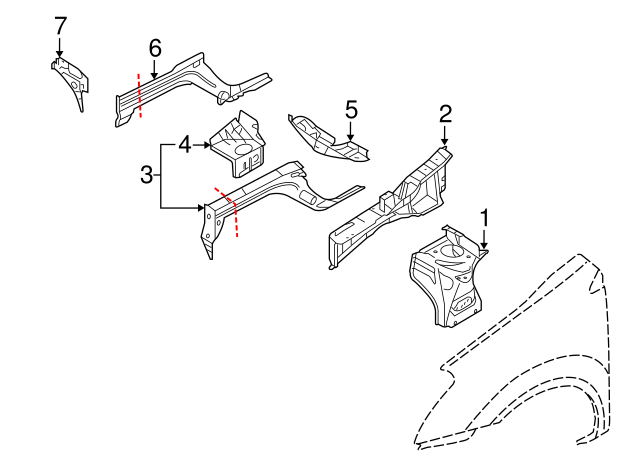 7
6
5
2
4
3
1