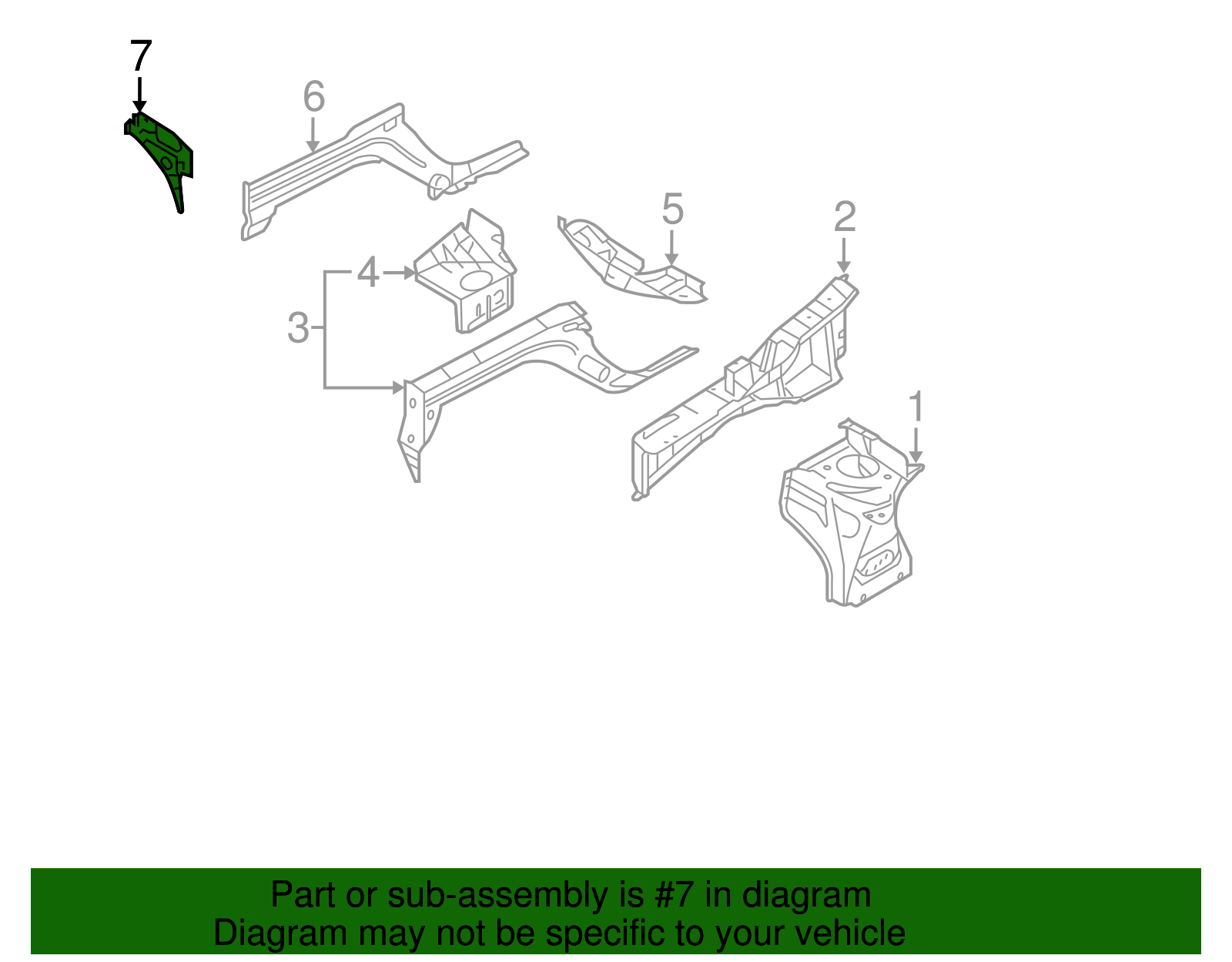 7
6
5
2
4
3
1

Part or sub-assembly is #7 in diagram
Diagram may not be specific to your vehicle