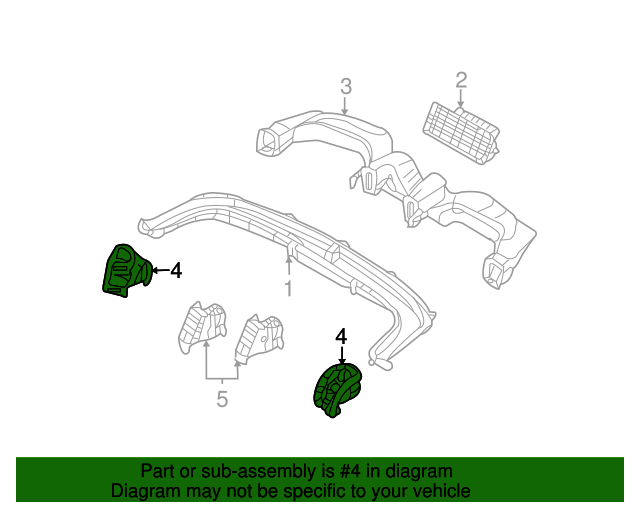 3

2

4

1

4

5

Part or sub-assembly is #4 in diagram
Diagram may not be specific to your vehicle