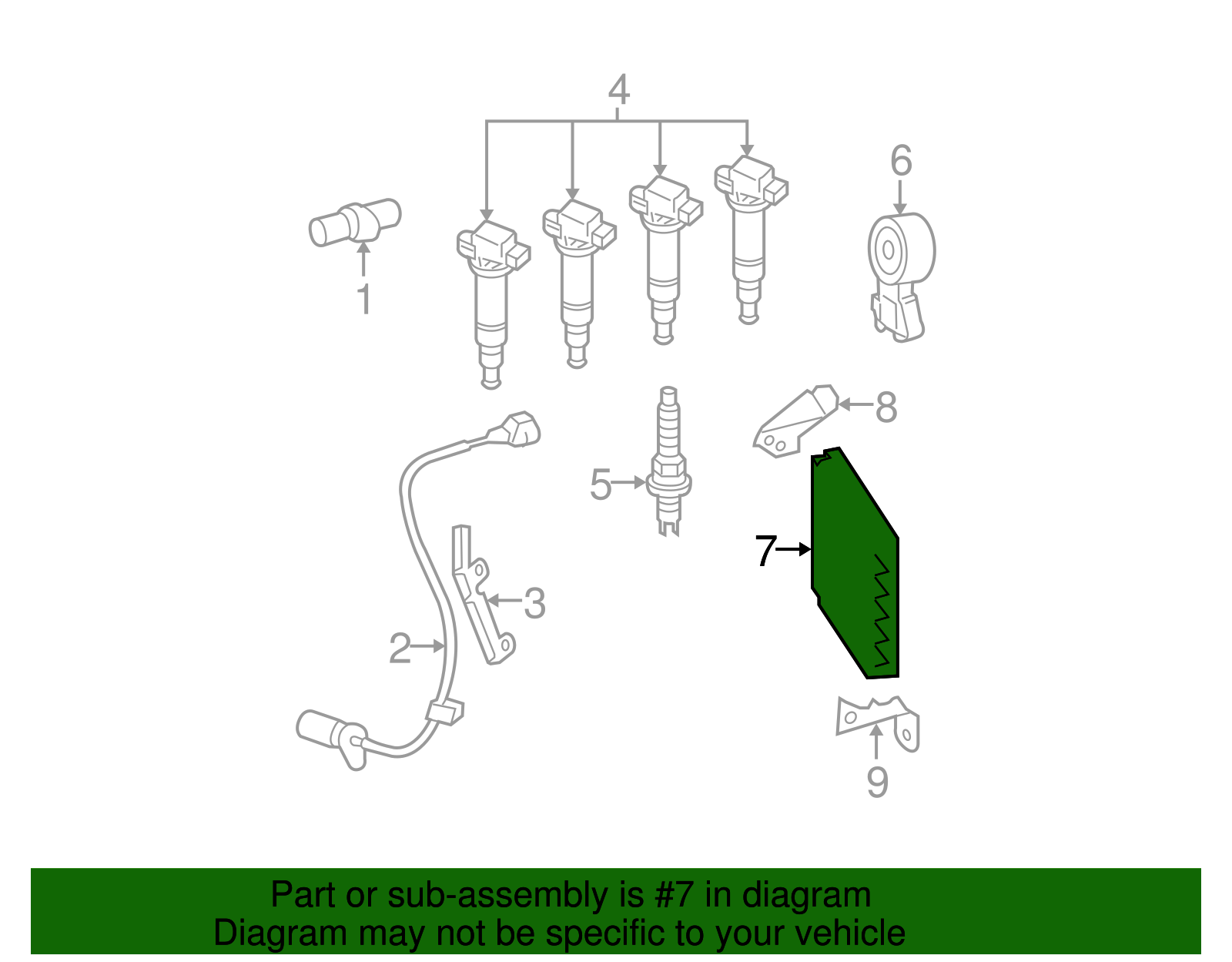 4
6
1
8
5
7
3
2
9

Part or sub-assembly is #7 in diagram
Diagram may not be specific to your vehicle