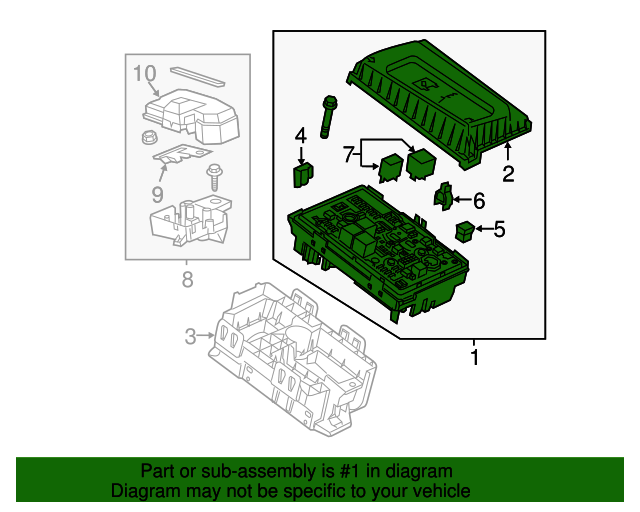 10
9
8
3
4
7
2
6
5
1

Part or sub-assembly is #1 in diagram
Diagram may not be specific to your vehicle