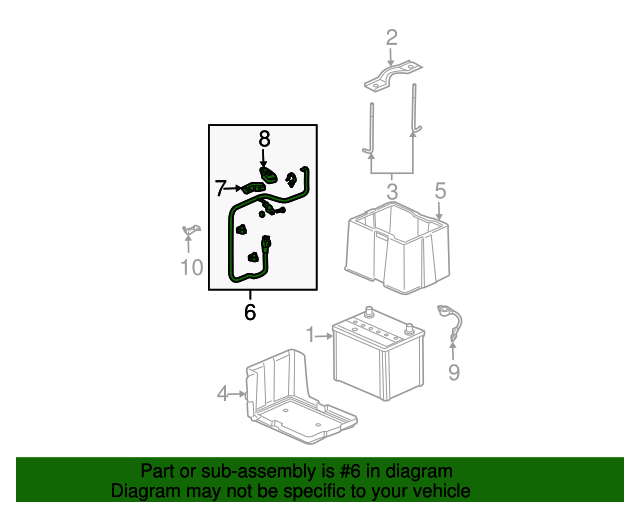 2
8
7
3
5
10
6
1
9
4

Part or sub-assembly is #6 in diagram
Diagram may not be specific to your vehicle