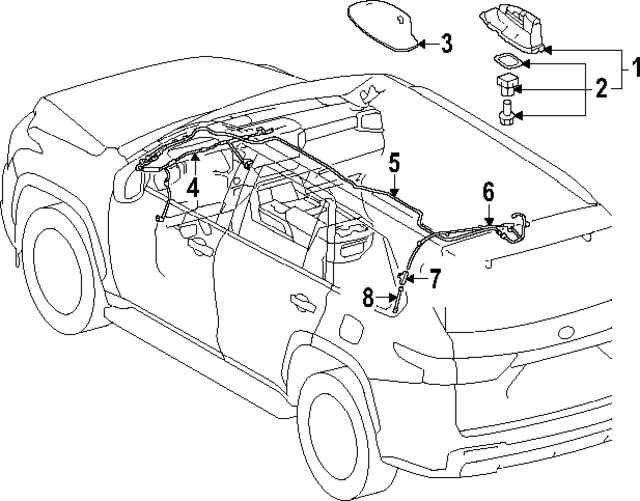 3
1
2
4
5
6
7
8