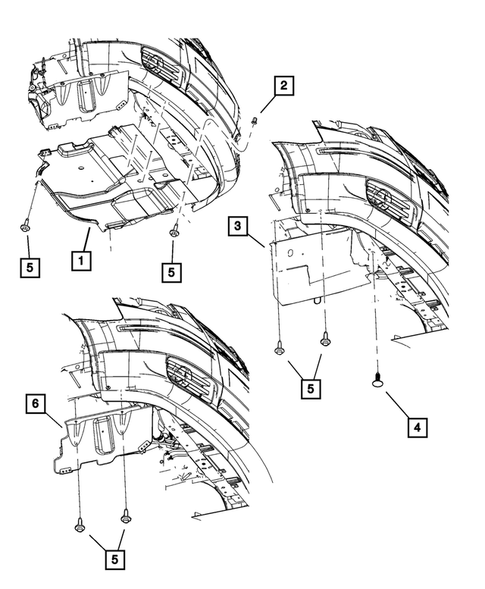 2
5
1
5
3
5
4
6
5