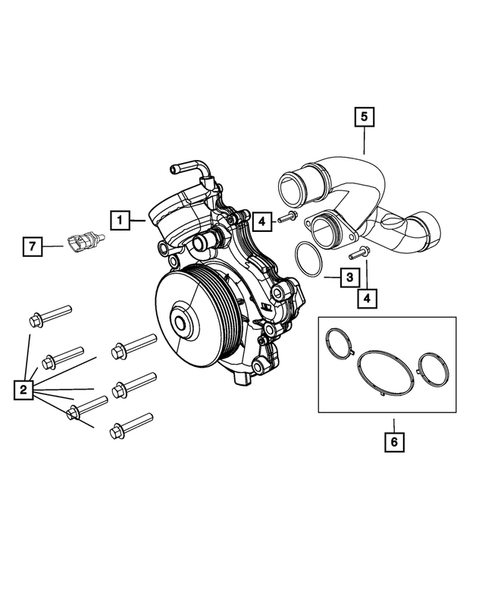 5
1
4
7
3
4
2
6