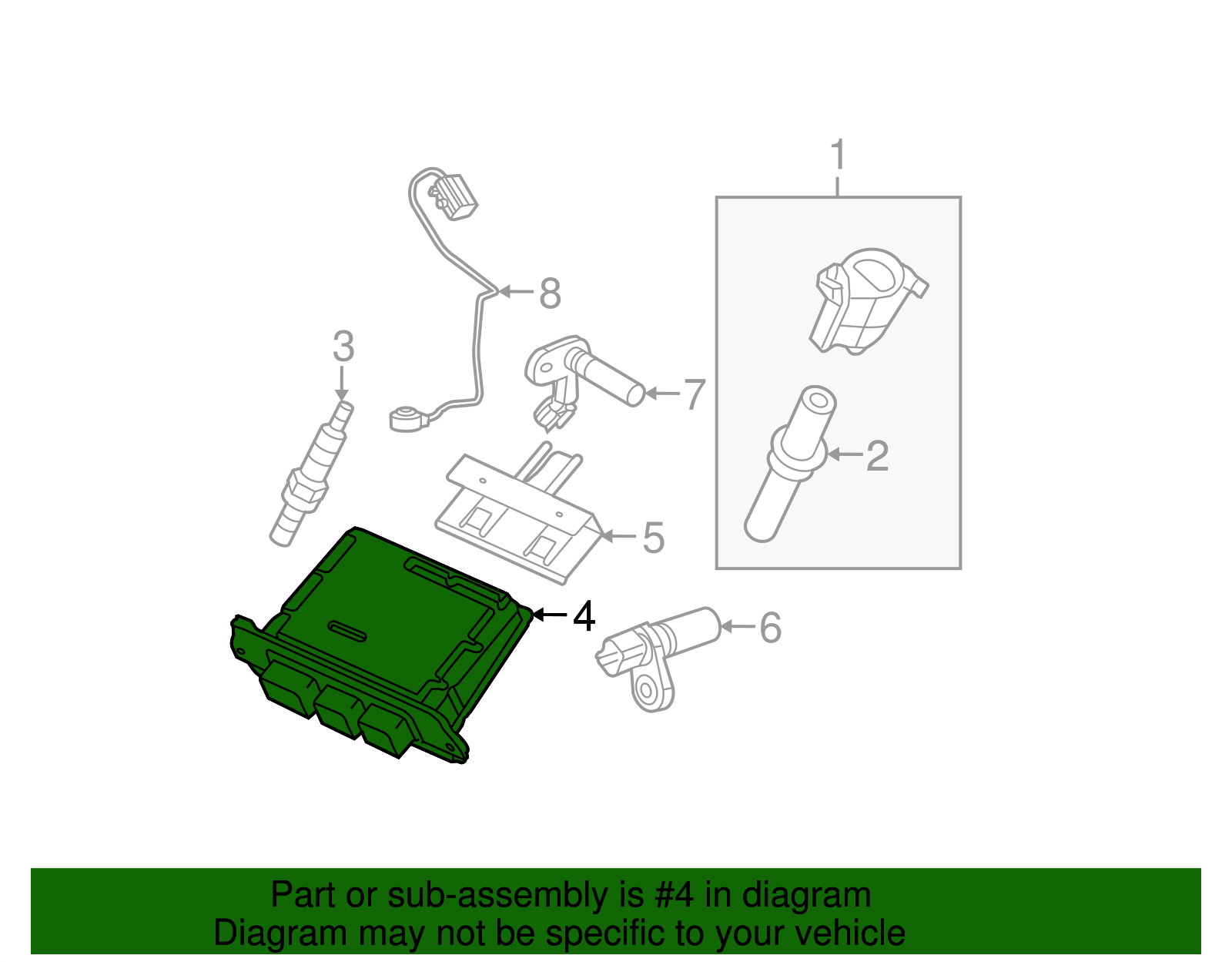 1

8

3

7

2

5

4

6

Part or sub-assembly is #4 in diagram
Diagram may not be specific to your vehicle