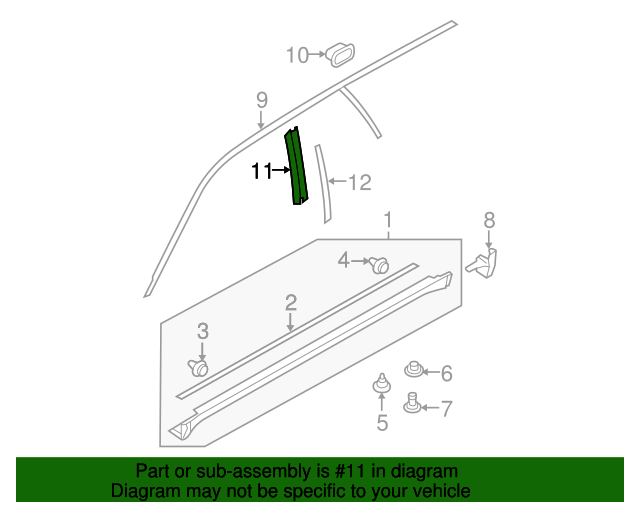 10
9
11
12
1
8
4
2
3
6
5
7

Part or sub-assembly is #11 in diagram
Diagram may not be specific to your vehicle