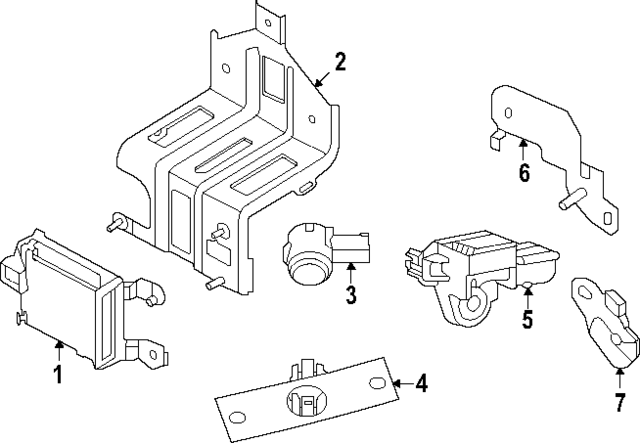 2
6
3
5
1
4
7