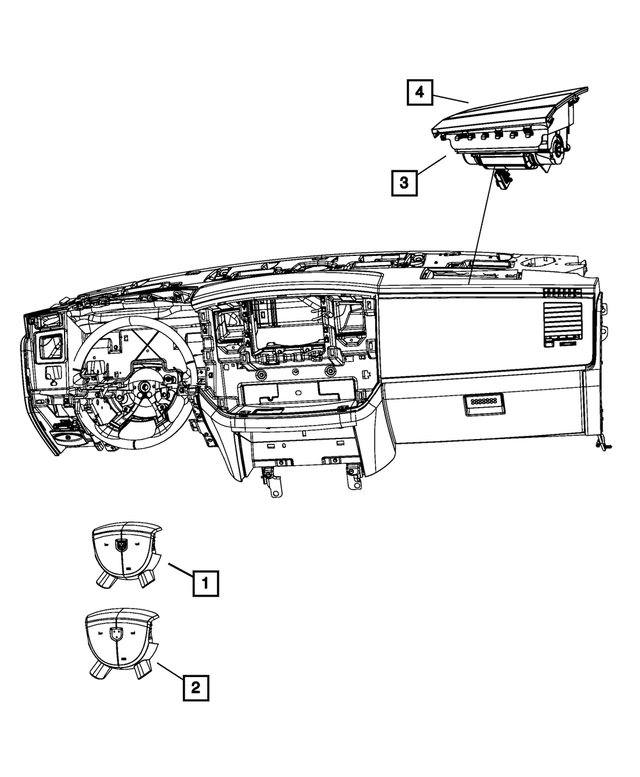 4

3

1

2