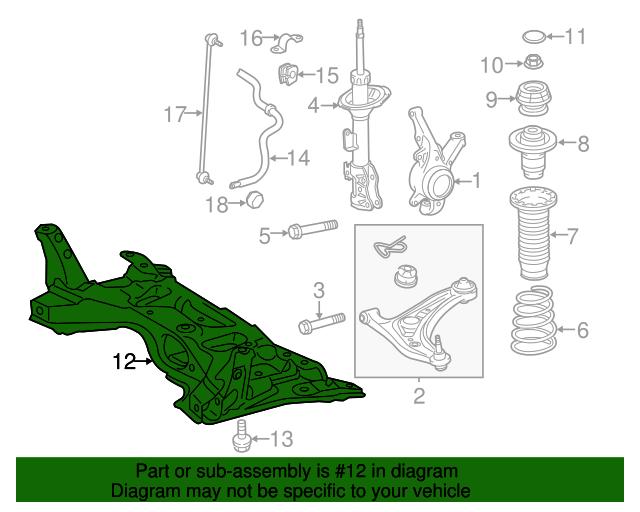 16
11
10
15
4
9
17
8
14
1
18
5
7
3
6
12
2
13

Part or sub-assembly is #12 in diagram
Diagram may not be specific to your vehicle