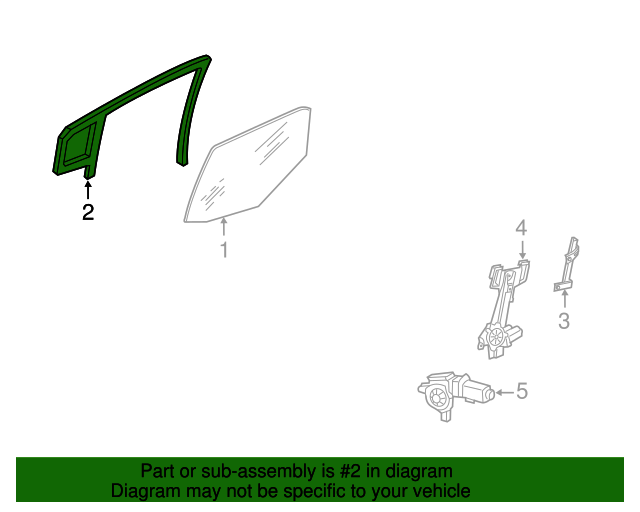 2

1

4

3

5

Part or sub-assembly is #2 in diagram
Diagram may not be specific to your vehicle