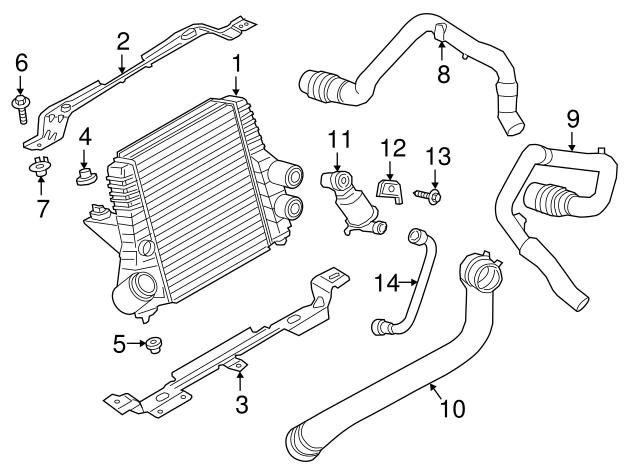 6
2
1
8
9
4
11
12
13
7
14
5
3
10